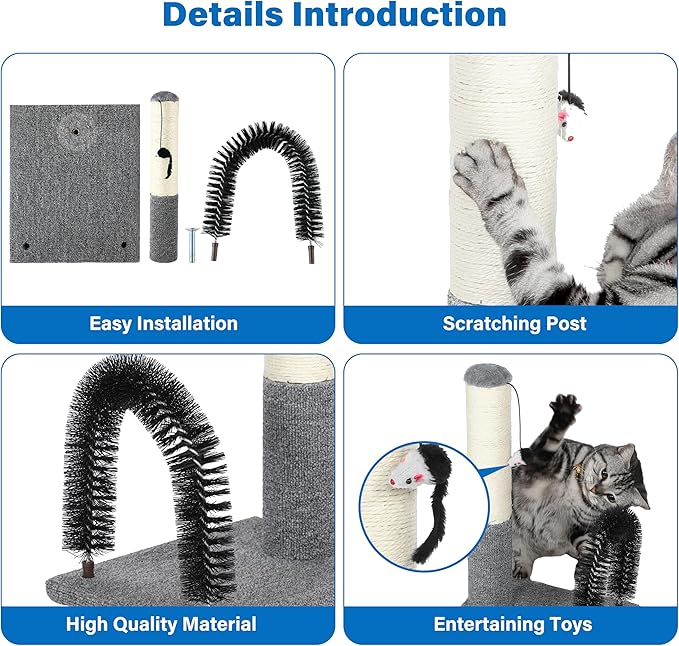 Details Introduction

Easy Installation

Scratching Post

High Quality Material

Entertaining Toys