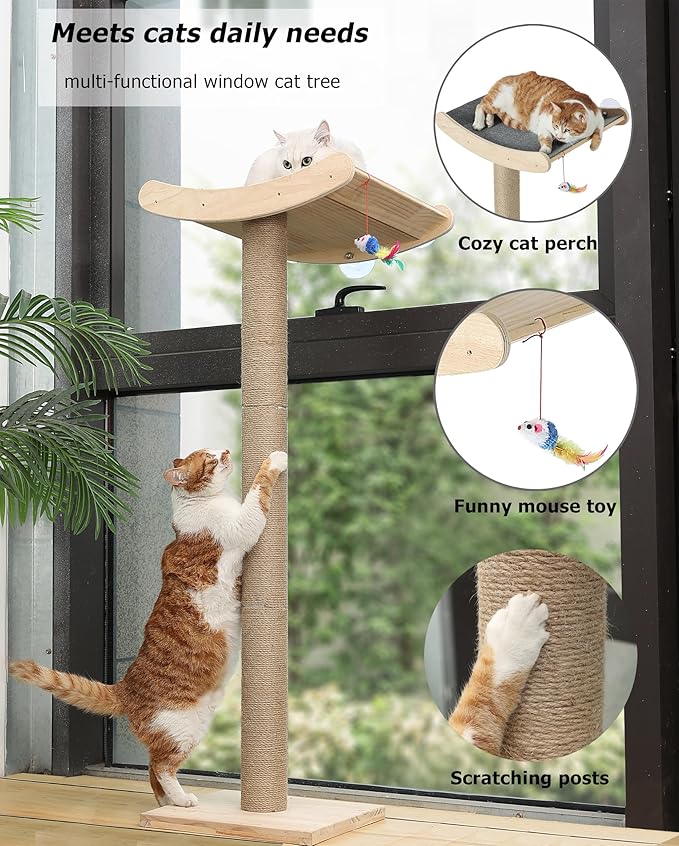 Meets cats daily needs

multi-functional window cat tree

Cozy cat perch

Funny mouse toy

Scratching posts