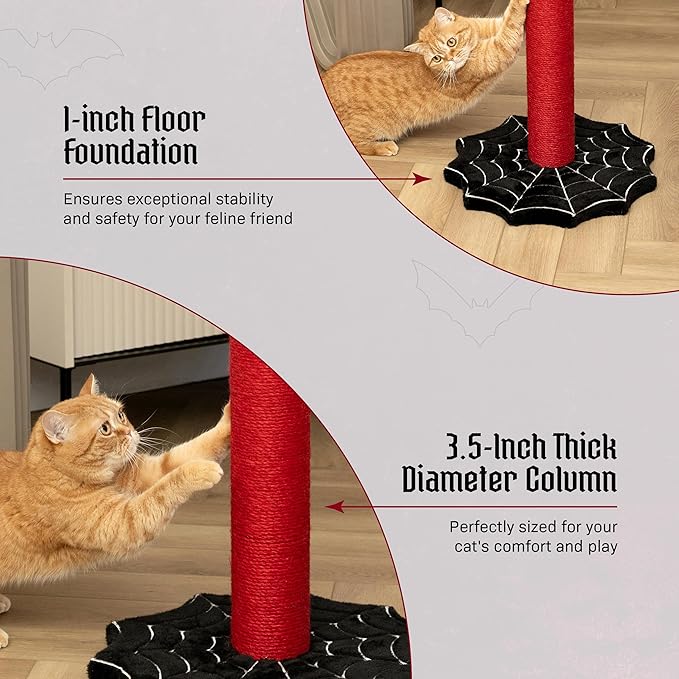 1-inch Floor Foundation

Ensures exceptional stability and safety for your feline friend

3.5-Inch Thick Diameter Column

Perfectly sized for your cat's comfort and play